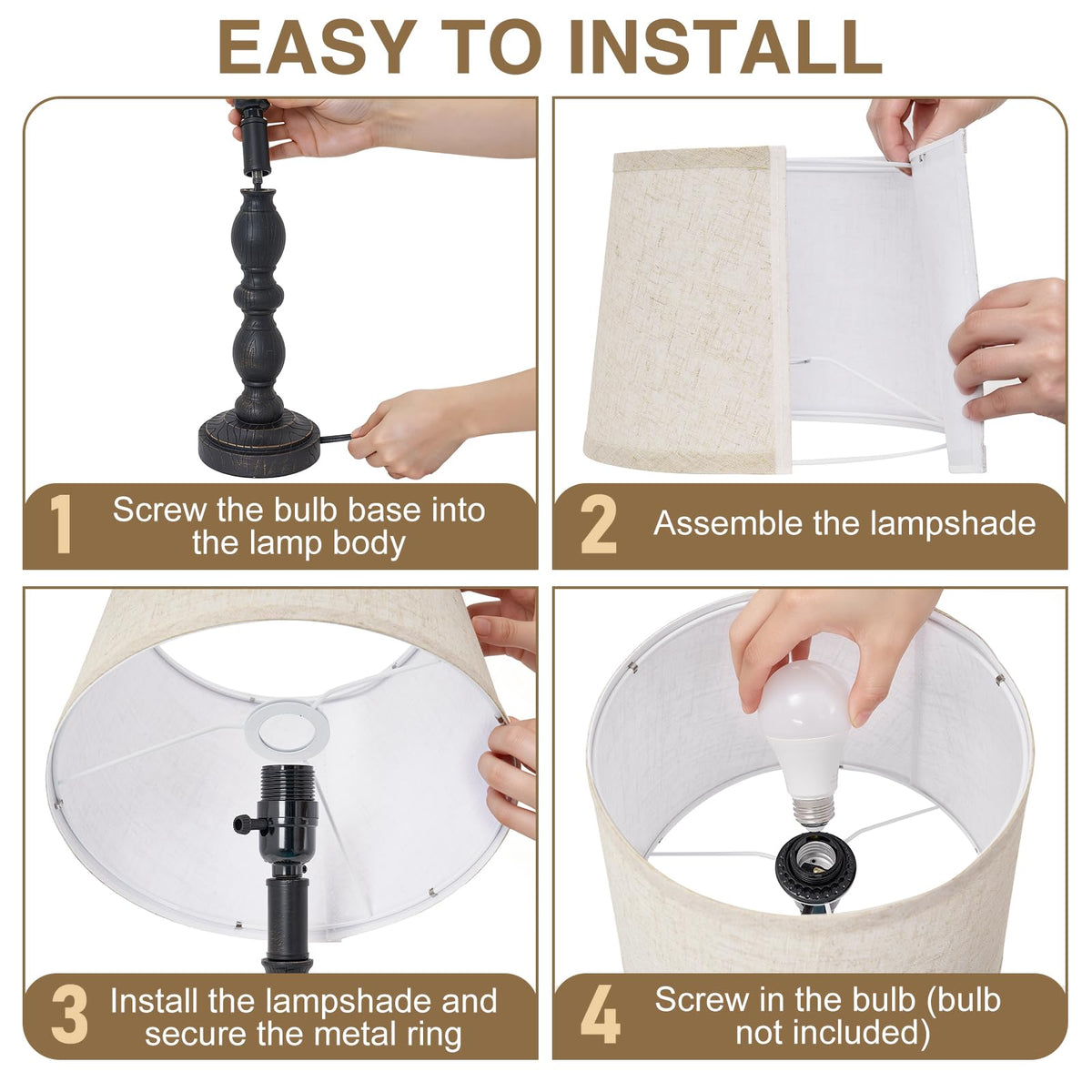 EASY TO INSTALL

1 Screw the bulb base into the lamp body

2 Assemble the lampshade

3 Install the lampshade and secure the metal ring

4 Screw in the bulb (bulb not included)