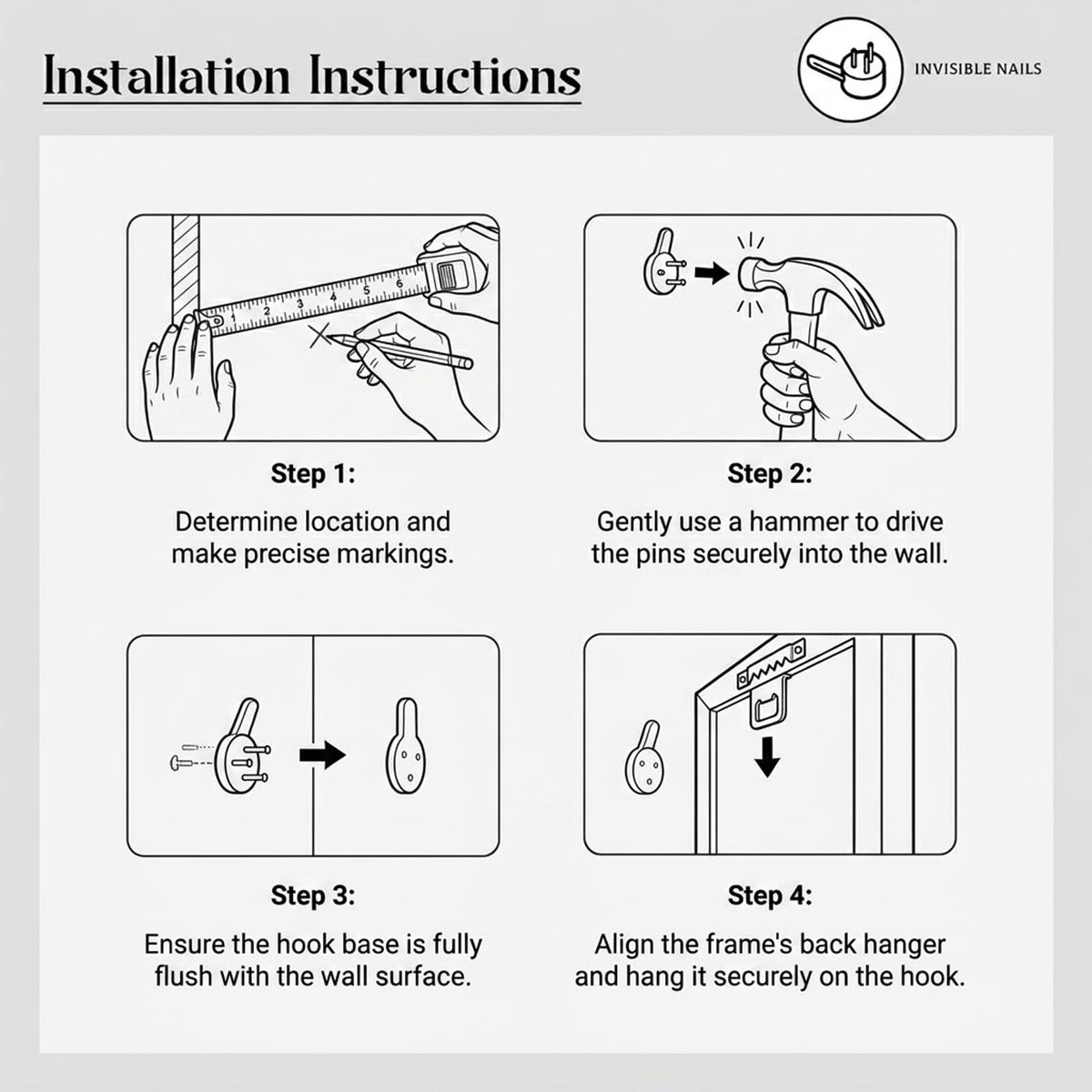 Installation Instructions

INVISIBLE NAILS

1 2 3 4 5 6

Step 1:

Determine location and make precise markings.

Step 2:

Gently use a hammer to drive the pins securely into the wall.

Step 3:

Ensure the hook base is fully flush with the wall surface.

Step 4:

Align the frame's back hanger and hang it securely on the hook.