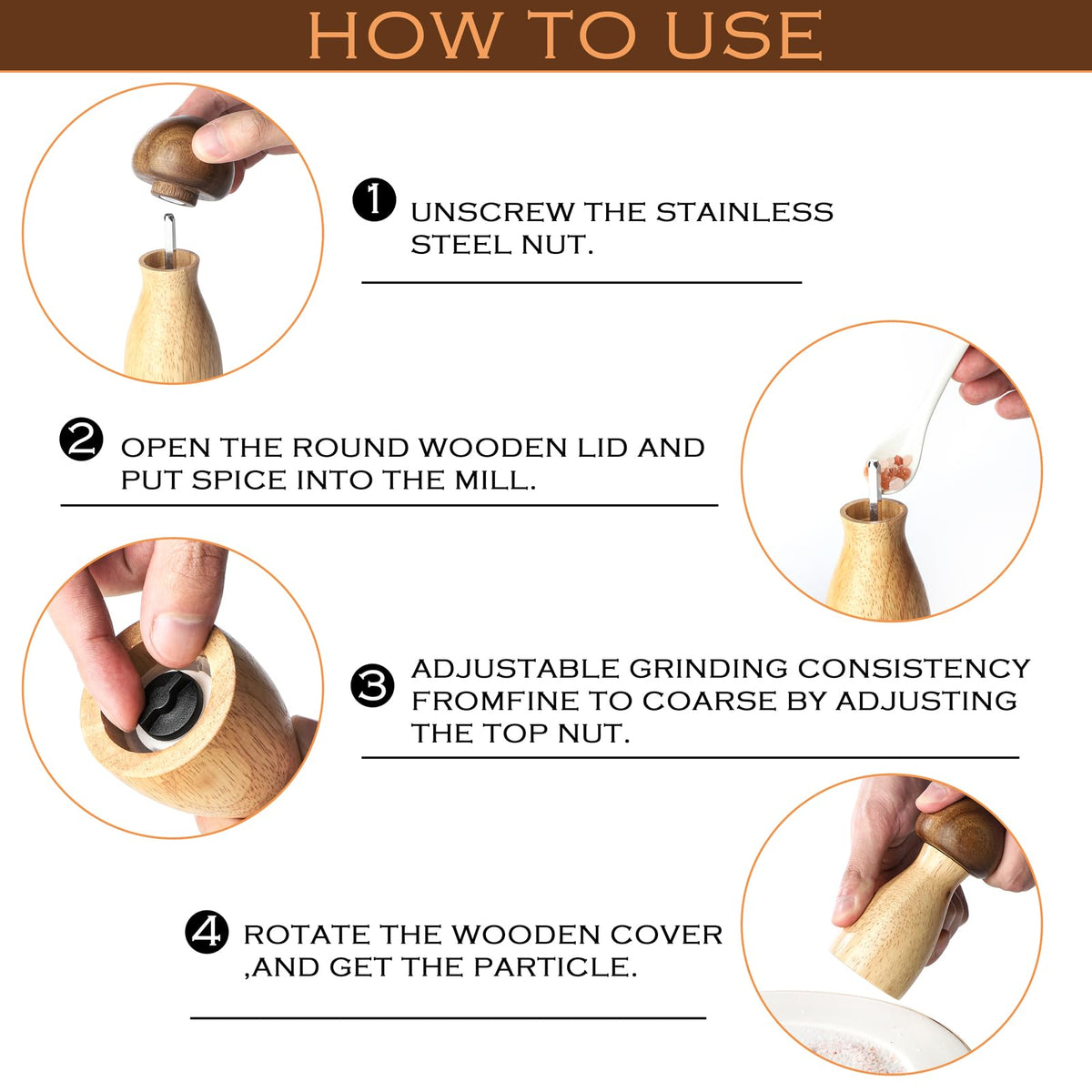 HOW TO USE

1 UNSCREW THE STAINLESS STEEL NUT.

2 OPEN THE ROUND WOODEN LID AND PUT SPICE INTO THE MILL.

3 ADJUSTABLE GRINDING CONSISTENCY FROMFINE TO COARSE BY ADJUSTING THE TOP NUT.

4 ROTATE THE WOODEN COVER ,AND GET THE PARTICLE.