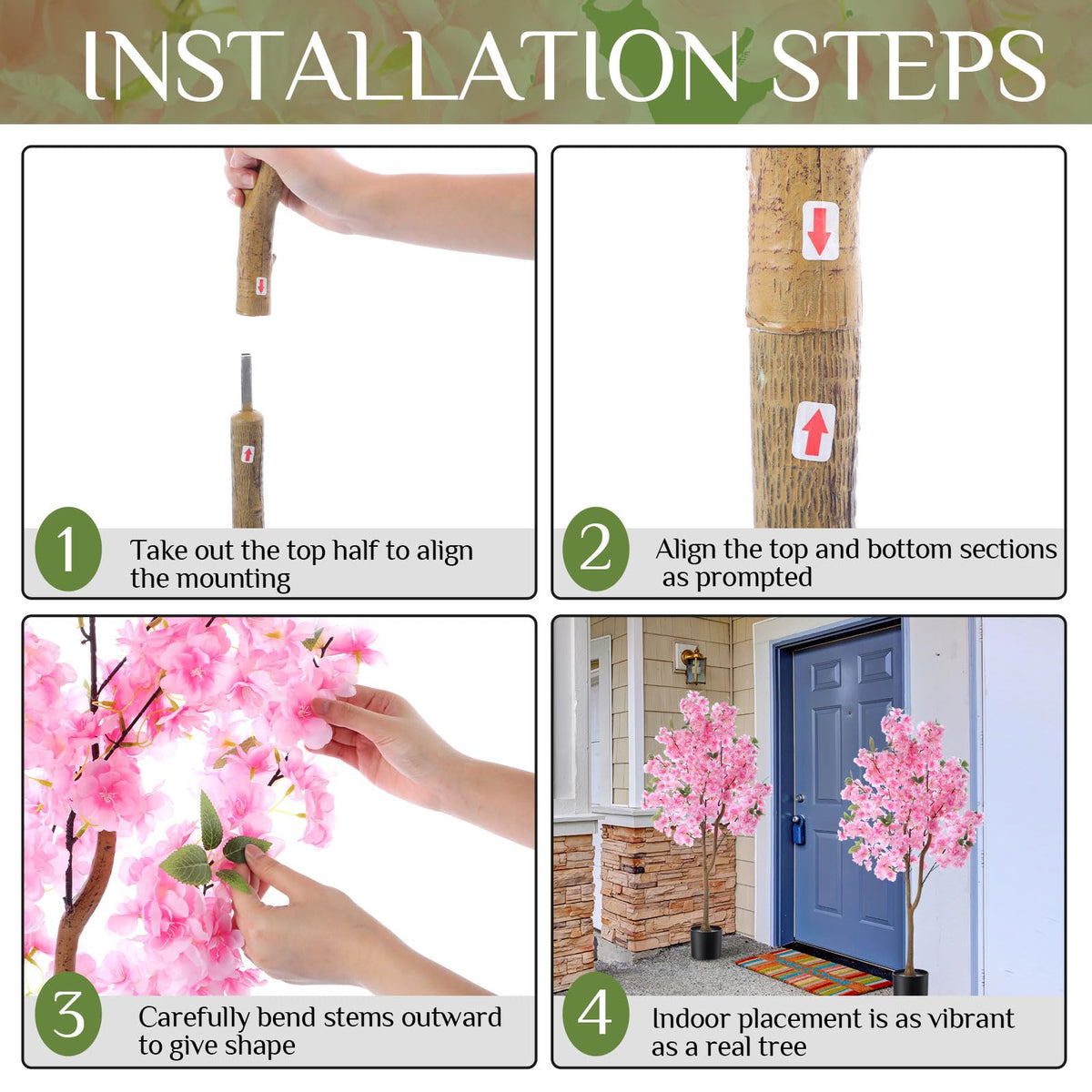 INSTALLATION STEPS

1
Take out the top half to align the mounting

2
Align the top and bottom sections as prompted

3
Carefully bend stems outward to give shape

4
Indoor placement is as vibrant as a real tree