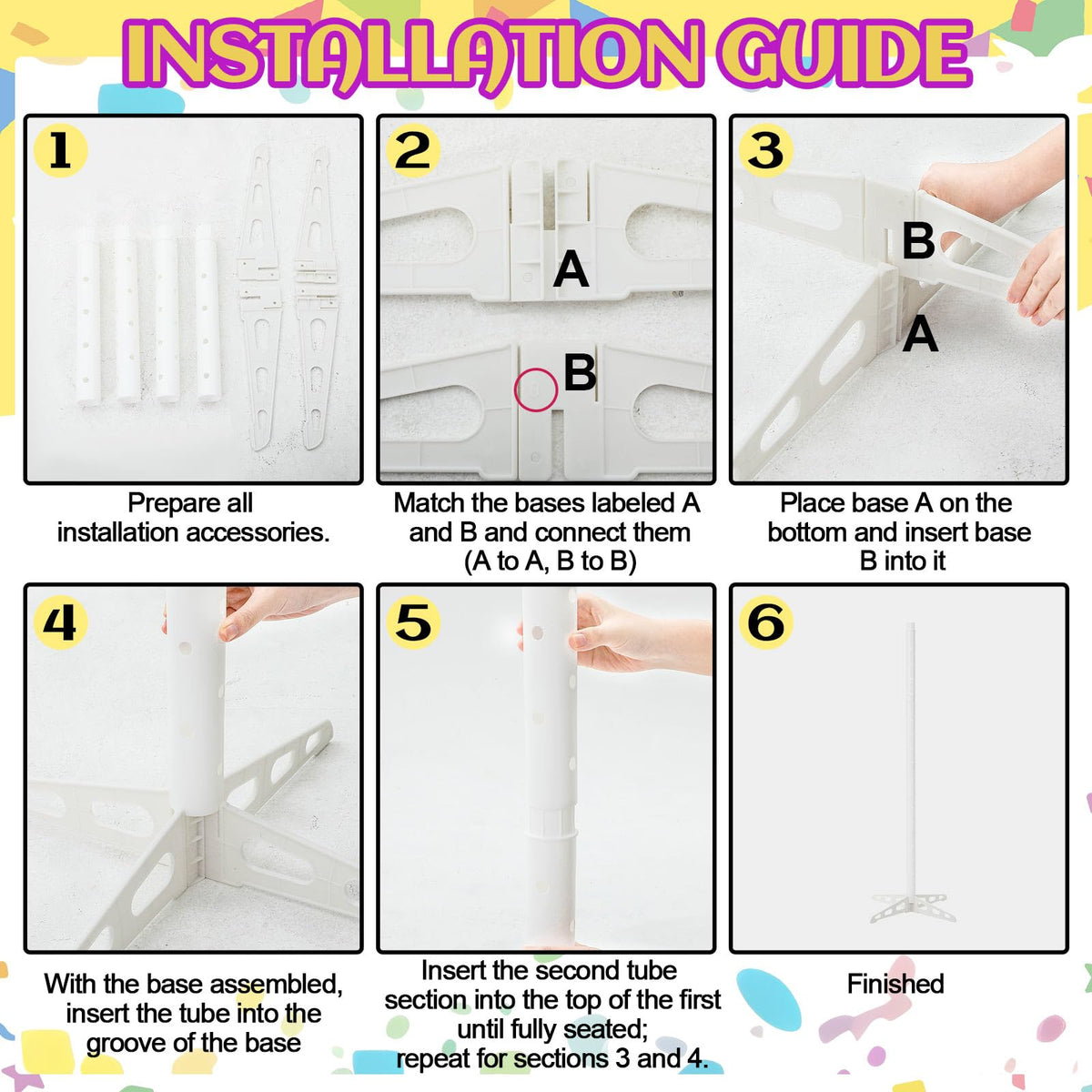 INSTALLATION GUIDE

1

Prepare all installation accessories.

2

A

B

Match the bases labeled A and B and connect them (A to A, B to B)

3

B

A

Place base A on the bottom and insert base B into it

4

With the base assembled, insert the tube into the groove of the base

5

Insert the second tube section into the top of the first until fully seated; repeat for sections 3 and 4.

6

Finished