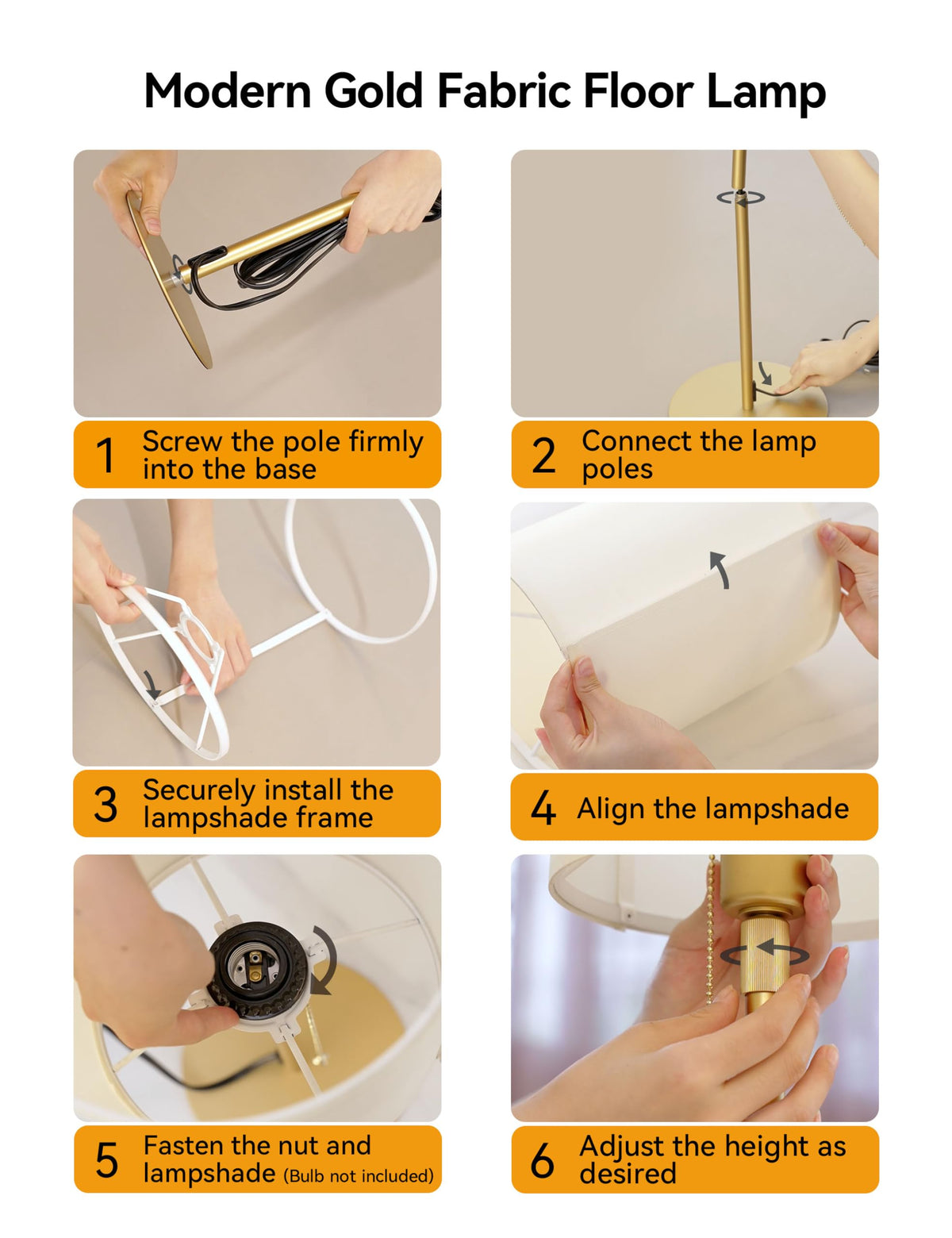 Modern Gold Fabric Floor Lamp

1 Screw the pole firmly into the base

2 Connect the lamp poles

3 Securely install the lampshade frame

4 Align the lampshade

5 Fasten the nut and lampshade (Bulb not included)

6 Adjust the height as desired