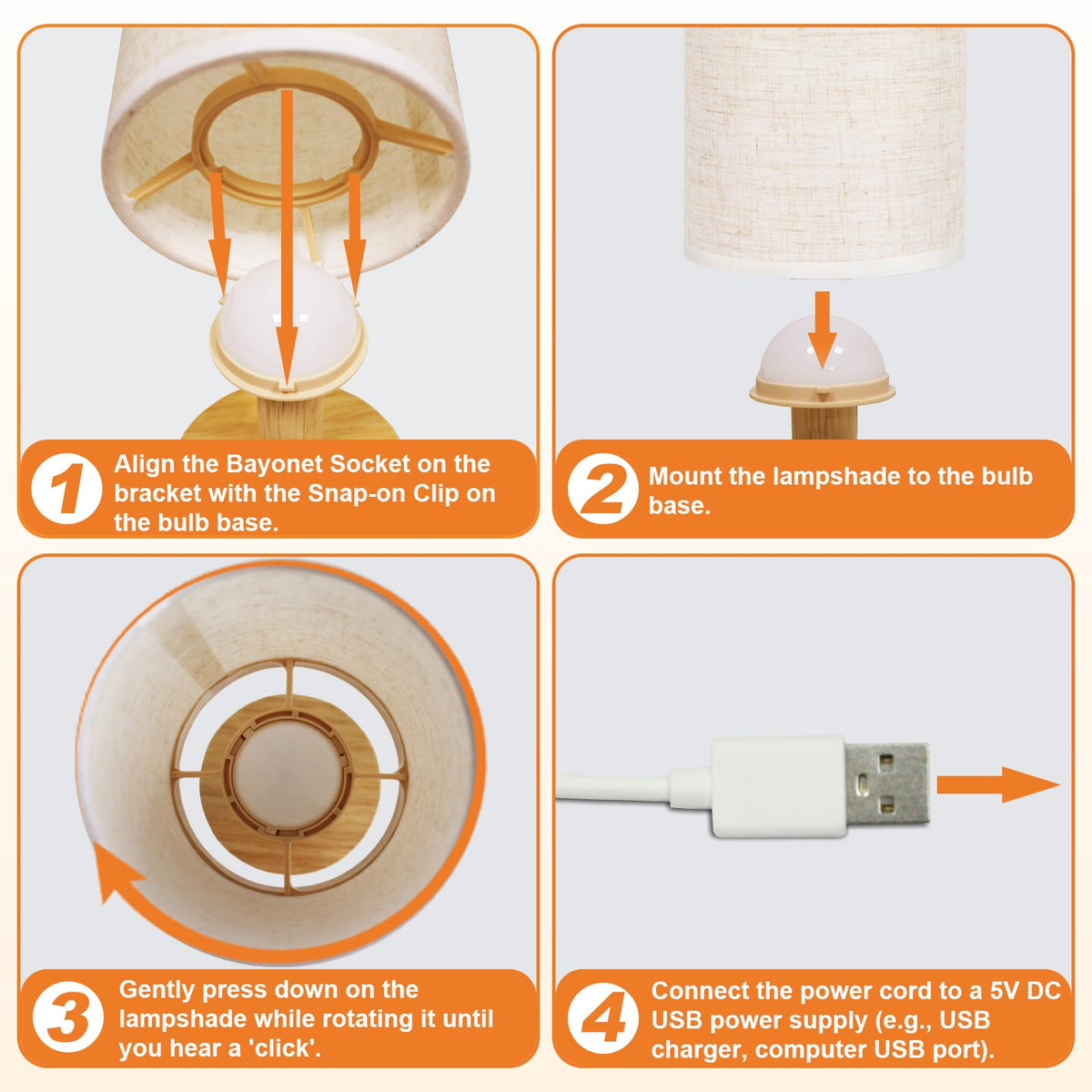 1 Align the Bayonet Socket on the bracket with the Snap-on Clip on the bulb base.

2 Mount the lampshade to the bulb base.

3 Gently press down on the lampshade while rotating it until you hear a 'click'.

4 Connect the power cord to a 5V DC USB power supply (e.g., USB charger, computer USB port).