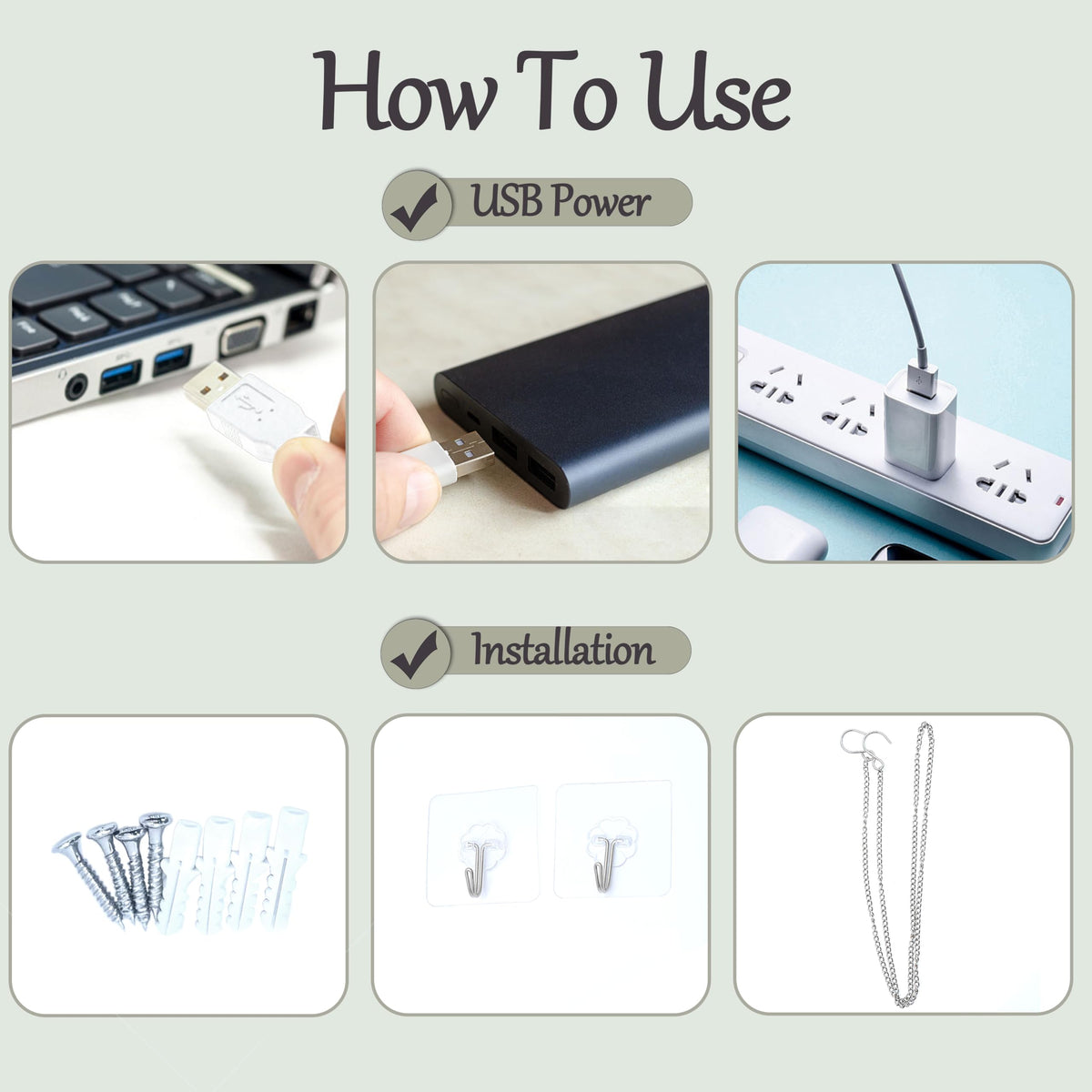 How To Use

USB Power

Installation