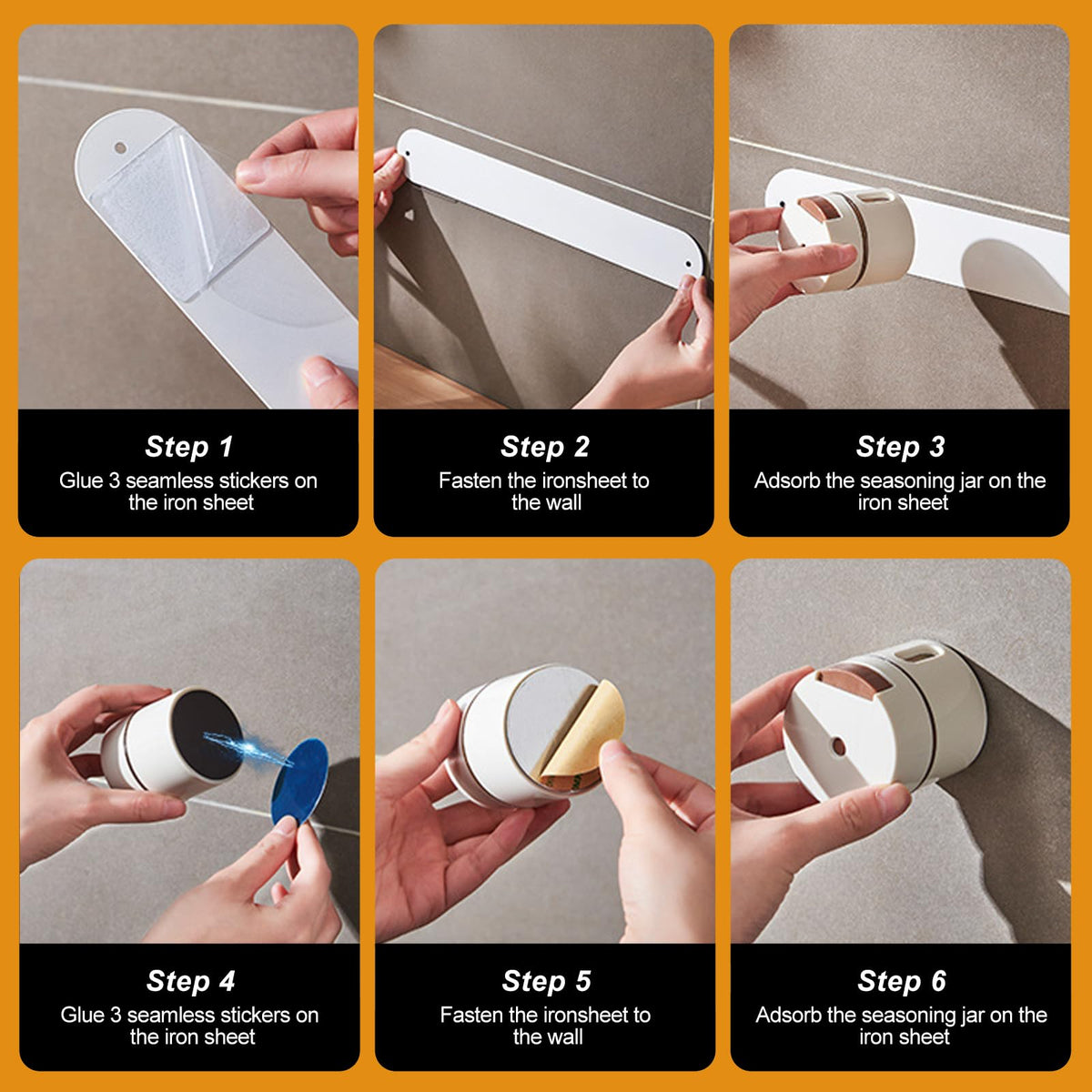 Step 1
Glue 3 seamless stickers on the iron sheet

Step 2
Fasten the ironsheet to the wall

Step 3
Adsorb the seasoning jar on the iron sheet

Step 4
Glue 3 seamless stickers on the iron sheet

Step 5
Fasten the ironsheet to the wall

Step 6
Adsorb the seasoning jar on the iron sheet