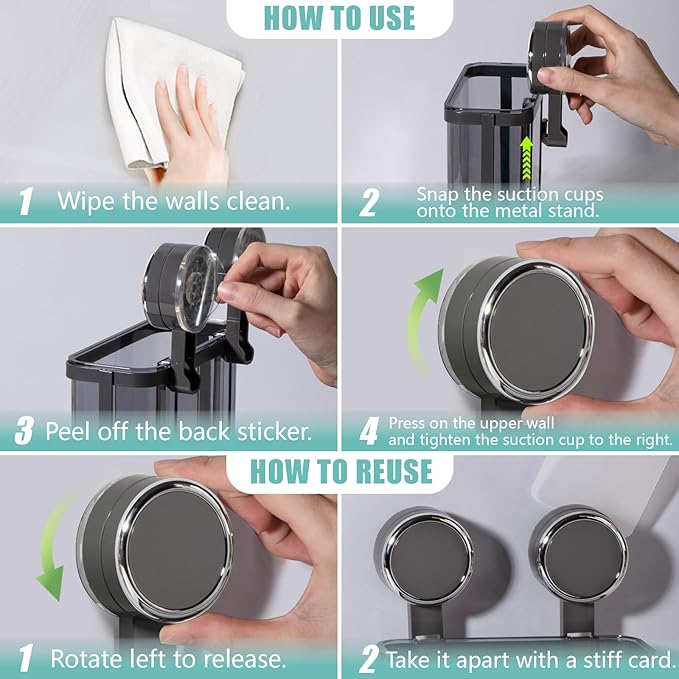 HOW TO USE

1 Wipe the walls clean.

2 Snap the suction cups onto the metal stand.

3 Peel off the back sticker.

4 Press on the upper wall and tighten the suction cup to the right.

HOW TO REUSE

1 Rotate left to release.

2 Take it apart with a stiff card.