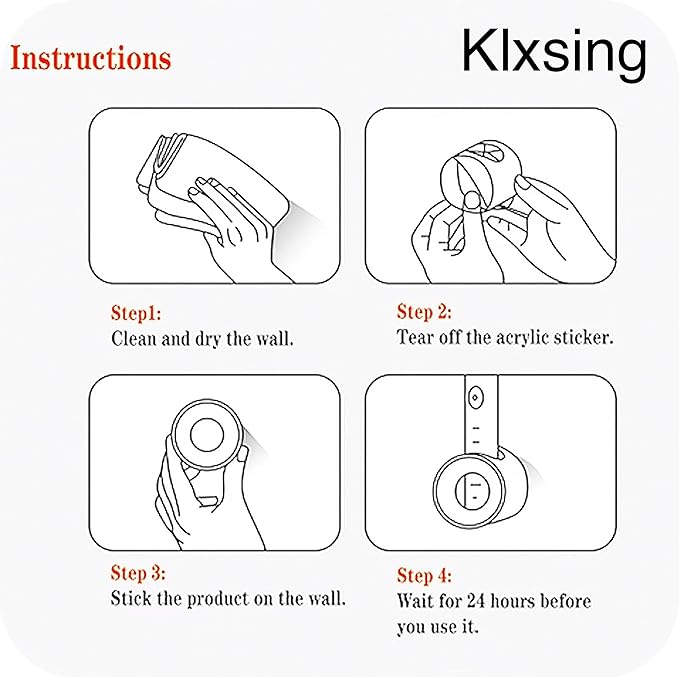 Instructions

Klxsing

Step1:
Clean and dry the wall.

Step 2:
Tear off the acrylic sticker.

Step 3:
Stick the product on the wall.

Step 4:
Wait for 24 hours before you use it.