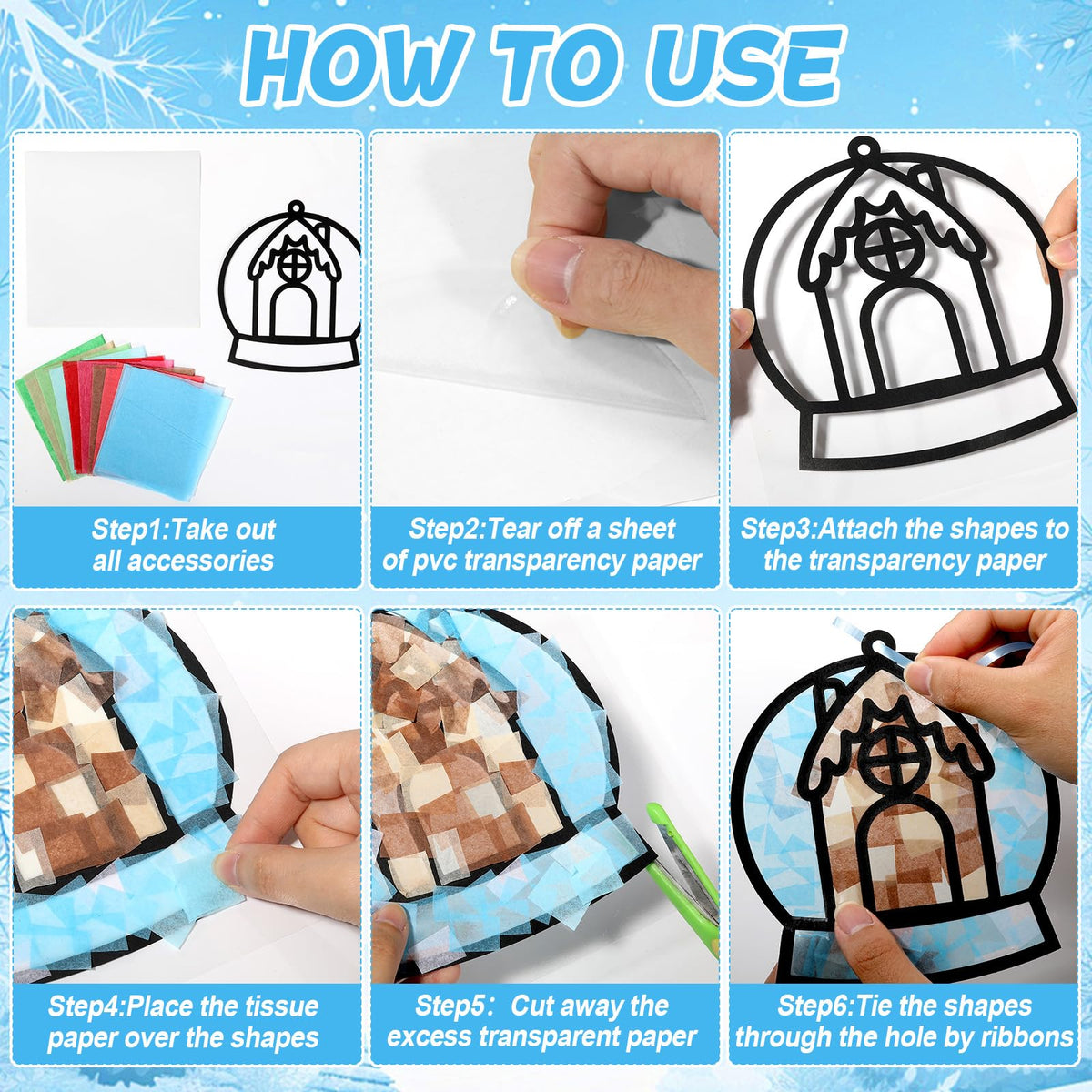 HOW TO USE

Step1:Take out all accessories

Step2:Tear off a sheet of pvc transparency paper

Step3:Attach the shapes to the transparency paper

Step4:Place the tissue paper over the shapes

Step5: Cut away the excess transparent paper

Step6:Tie the shapes through the hole by ribbons