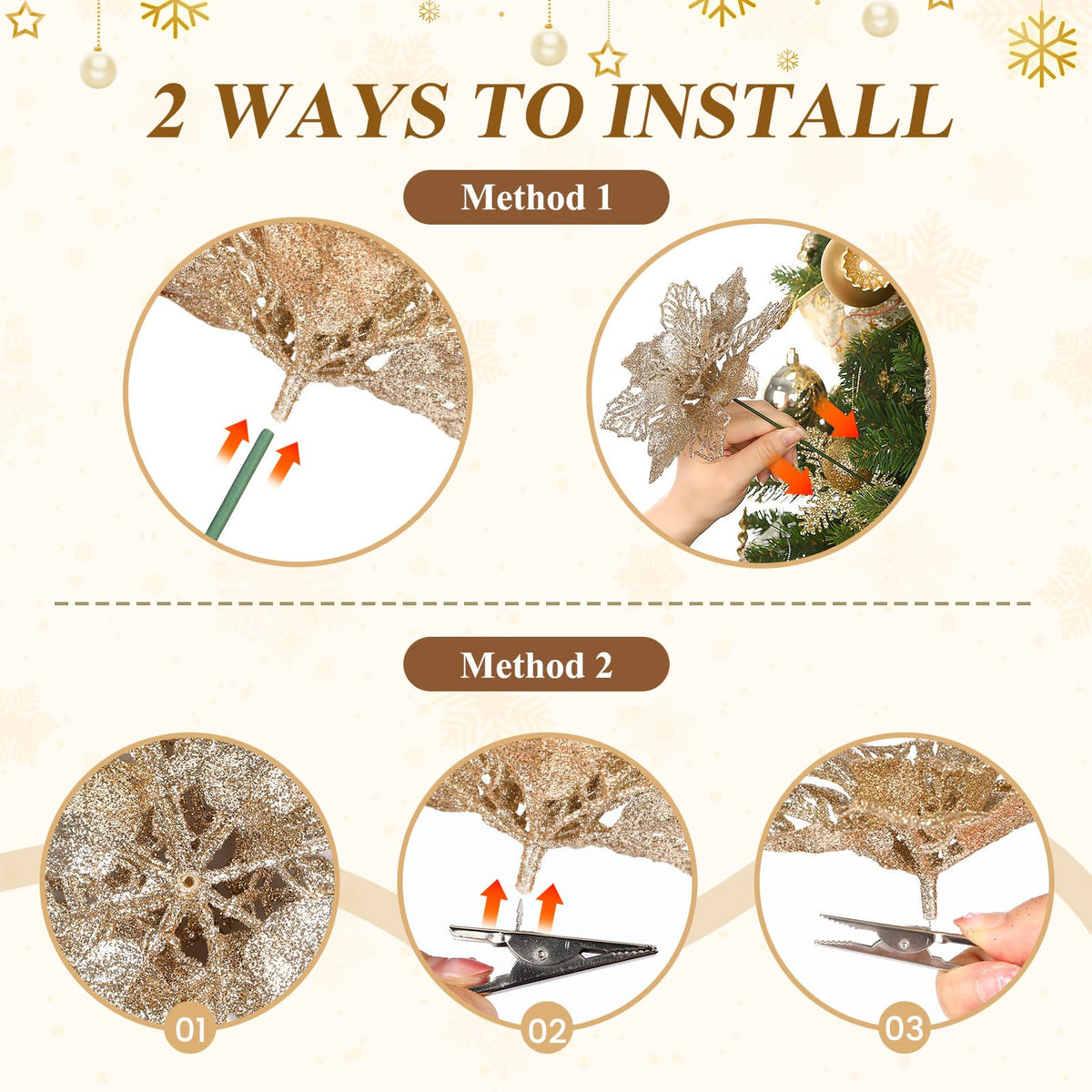 2 WAYS TO INSTALL

Method 1

Method 2

01

02

03